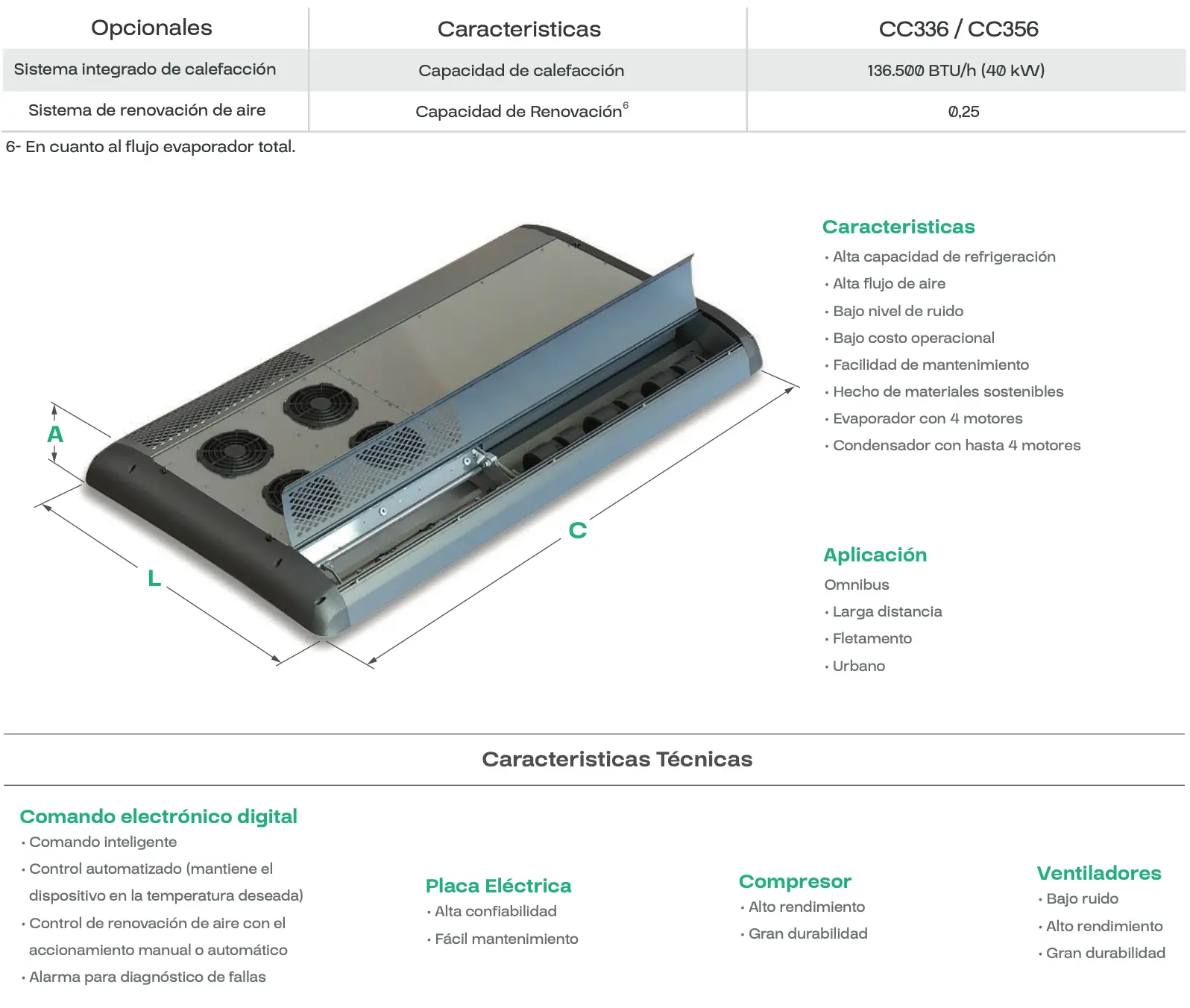 | Opcionales | Caracteristicas | CC336 / CC356 |
|---|---|---|
| Sistema integrado de calefacción | Capacidad de calefacción | 136.500 BTU/h (40 kW) |
| Sistema de renovación de aire | Capacidad de Renovación$^6$ | 0,25 |

6- En cuanto al flujo evaporador total.

A

L

C

Caracteristicas
• Alta capacidad de refrigeración
• Alta flujo de aire
• Bajo nivel de ruido
• Bajo costo operacional
• Facilidad de mantenimiento
• Hecho de materiales sostenibles
• Evaporador con 4 motores
• Condensador con hasta 4 motores

Aplicación
Omnibus
• Larga distancia
• Fletamento
• Urbano

Caracteristicas Técnicas

Comando electrónico digital
• Comando inteligente
• Control automatizado (mantiene el dispositivo en la temperatura deseada)
• Control de renovación de aire con el accionamiento manual o automático
• Alarma para diagnóstico de fallas

Placa Eléctrica
• Alta confiabilidad
• Fácil mantenimiento

Compresor
• Alto rendimiento
• Gran durabilidad

Ventiladores
• Bajo ruido
• Alto rendimiento
• Gran durabilidad